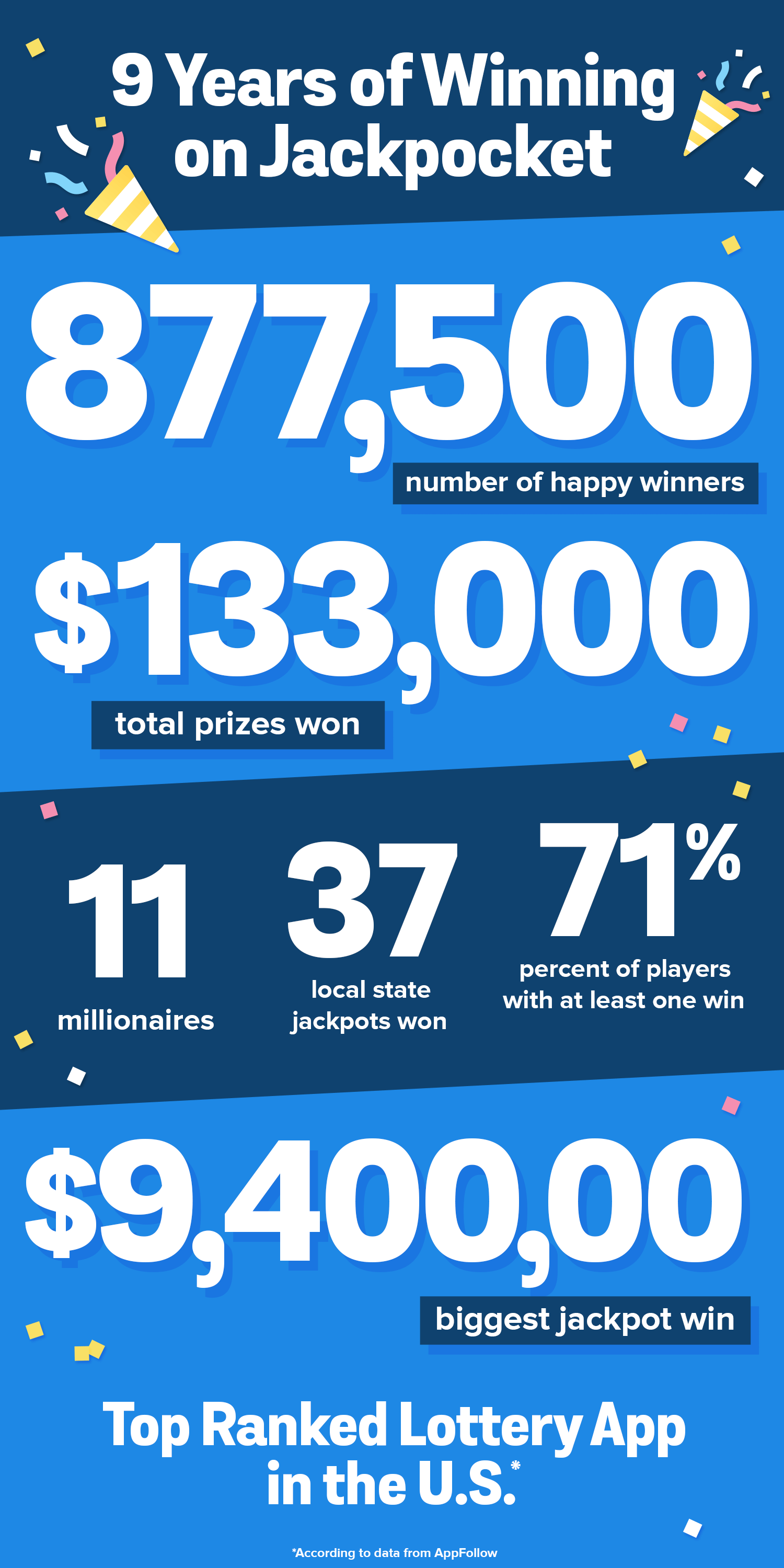 9 Years of Winning on Jackpocket

877,500

number of happy winners

$133,000

total prizes won

11

millionaires

37

local state jackpots won

71%

percent of players with at least one win

$9,400,00

biggest jackpot win

Top Ranked Lottery App in the U.S.*

*According to data from AppFollow