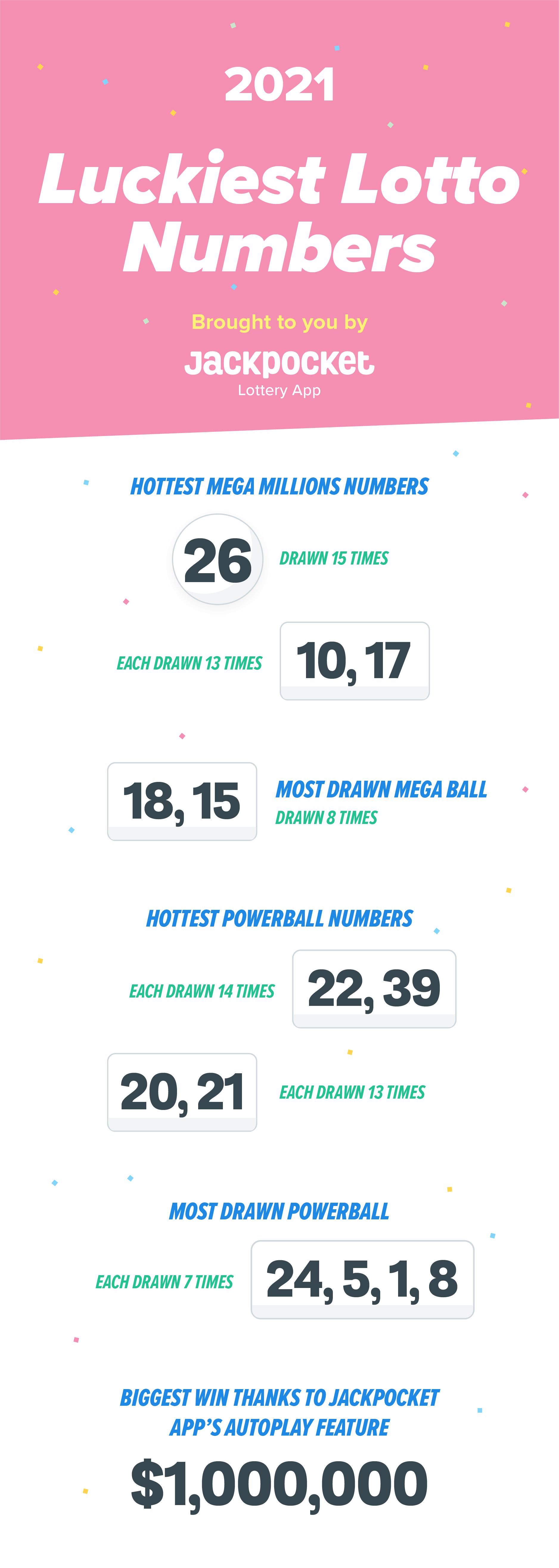 2021

Luckiest Lotto Numbers

Brought to you by

Jackpocket
Lottery App

HOTTEST MEGA MILLIONS NUMBERS

26 DRAWN 15 TIMES

EACH DRAWN 13 TIMES 10, 17

18, 15 MOST DRAWN MEGA BALL
DRAWN 8 TIMES

HOTTEST POWERBALL NUMBERS

EACH DRAWN 14 TIMES 22, 39

20, 21 EACH DRAWN 13 TIMES

MOST DRAWN POWERBALL

EACH DRAWN 7 TIMES 24, 5, 1, 8

BIGGEST WIN THANKS TO JACKPOCKET APP'S AUTOPLAY FEATURE

$1,000,000